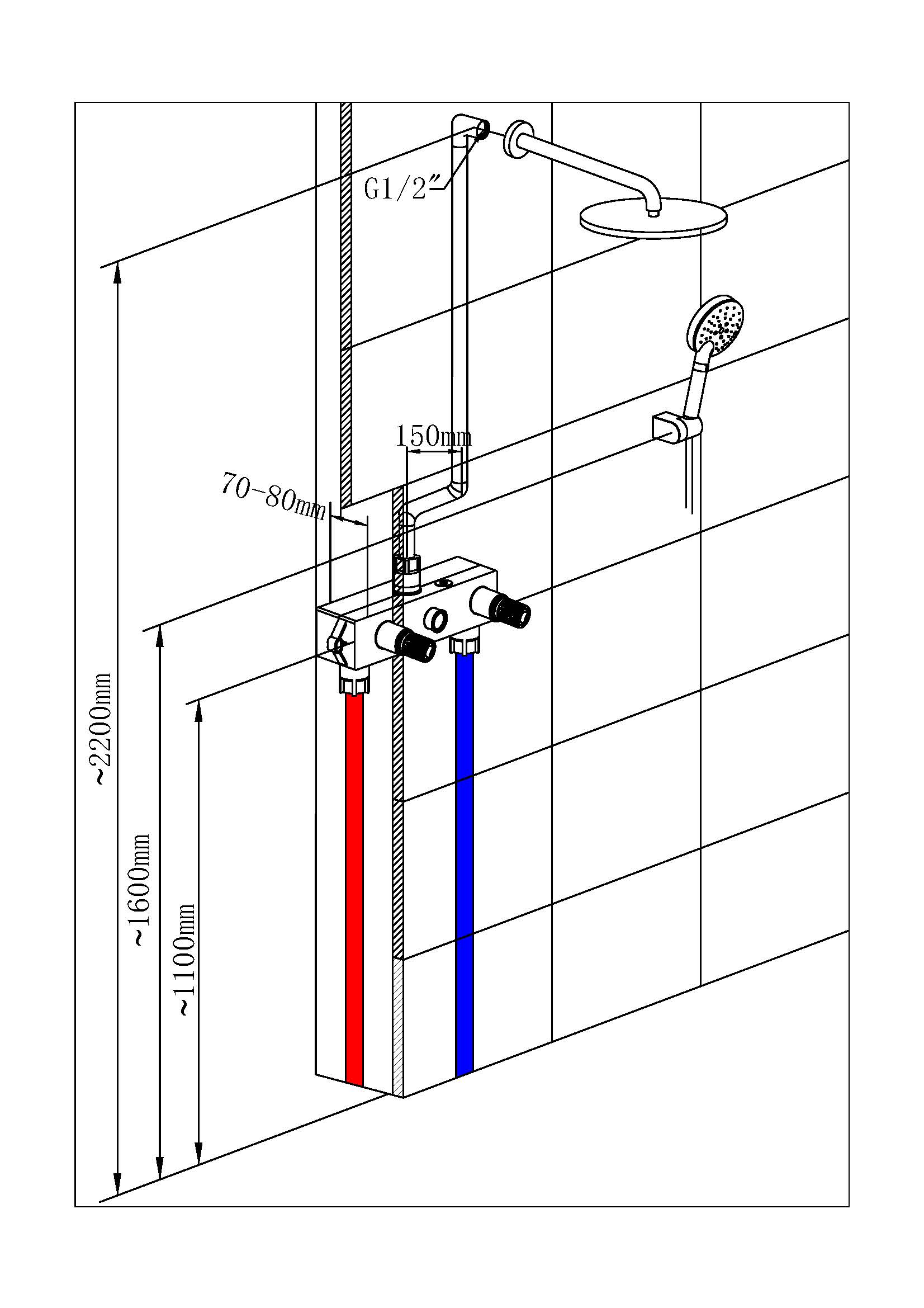 G1/2"

150mm

70-80mm

~2200mm

~1600mm

~1100mm